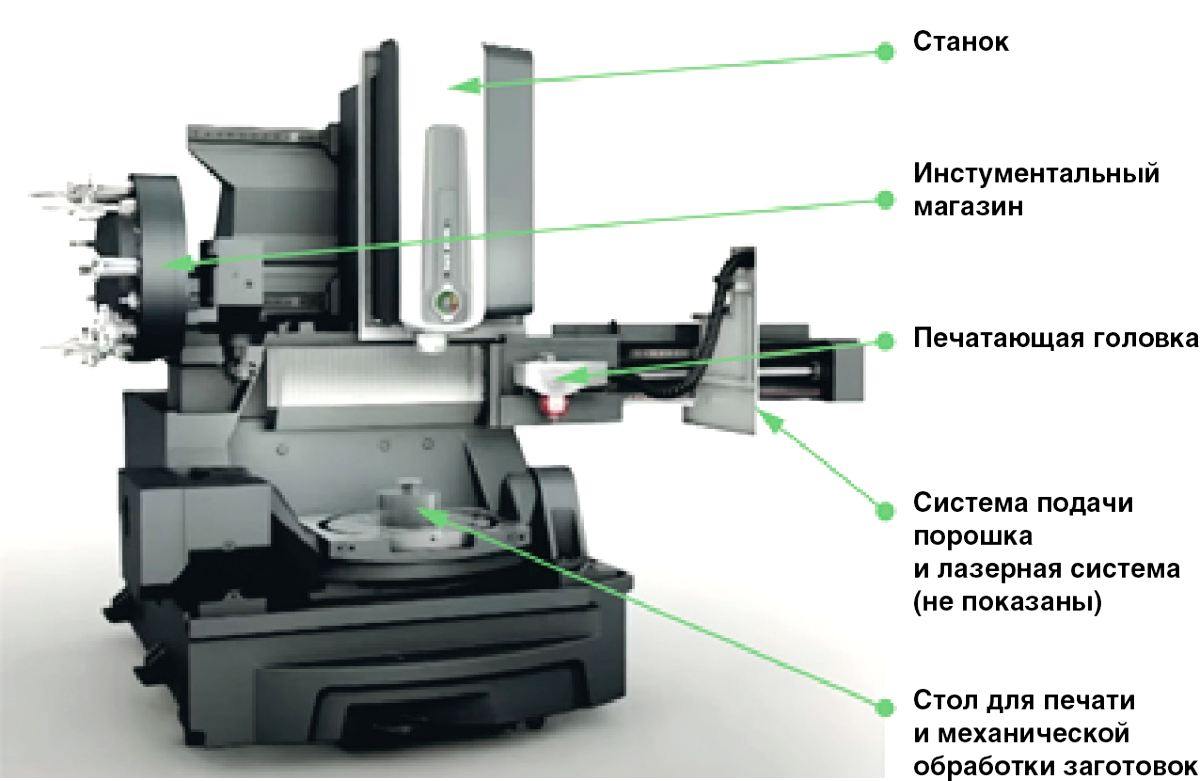 Станок

Инстументальный магазин

Печатающая головка

Система подачи порошка и лазерная система (не показаны)

Стол для печати и механической обработки заготовок