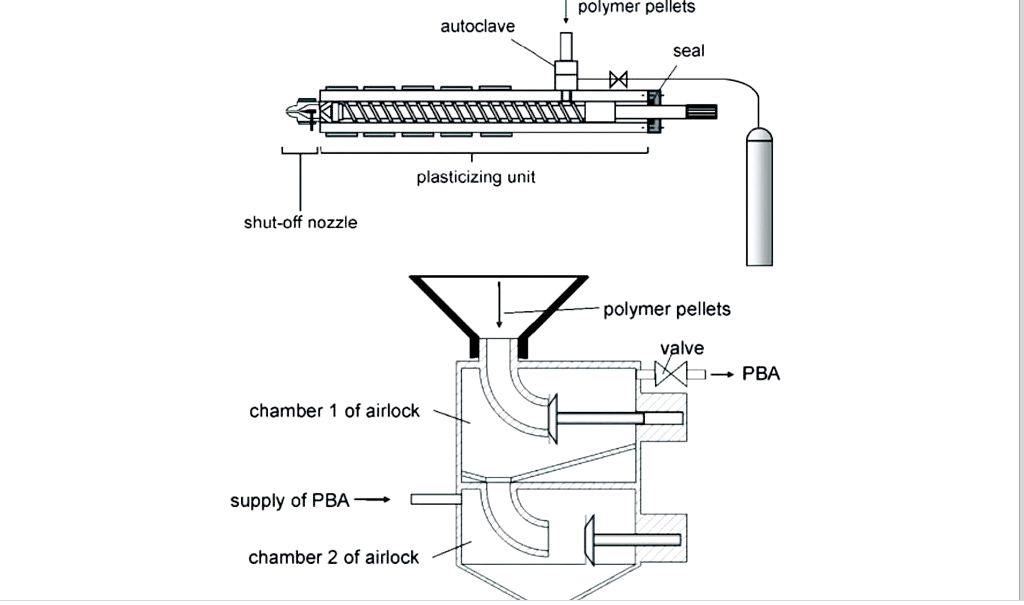 polymer pellets
autoclave
seal
plasticizing unit
shut-off nozzle
polymer pellets
valve
PBA
chamber 1 of airlock
supply of PBA
chamber 2 of airlock